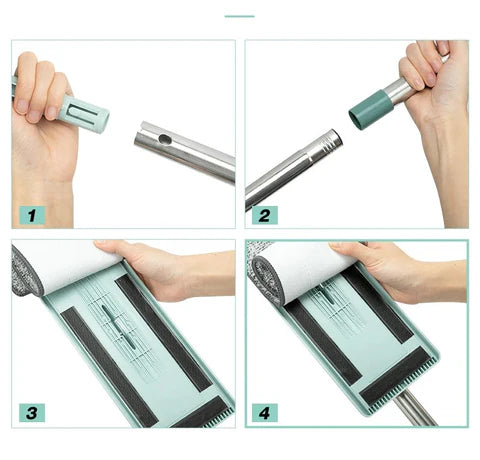 1

2

3

4